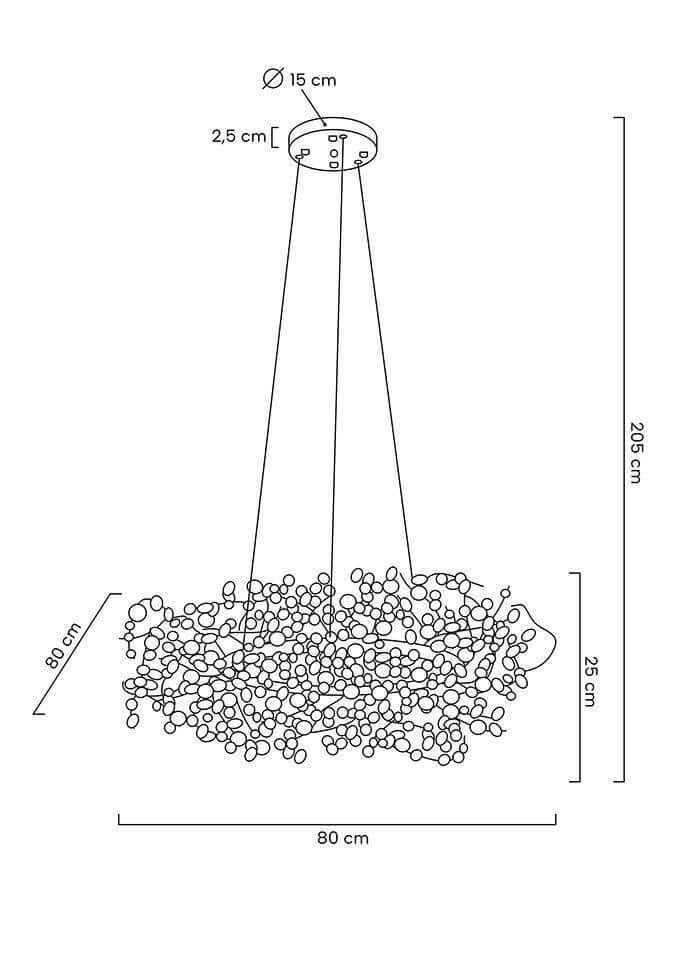 ∅ 15 cm

2,5 cm

205 cm

80 cm

25 cm

80 cm